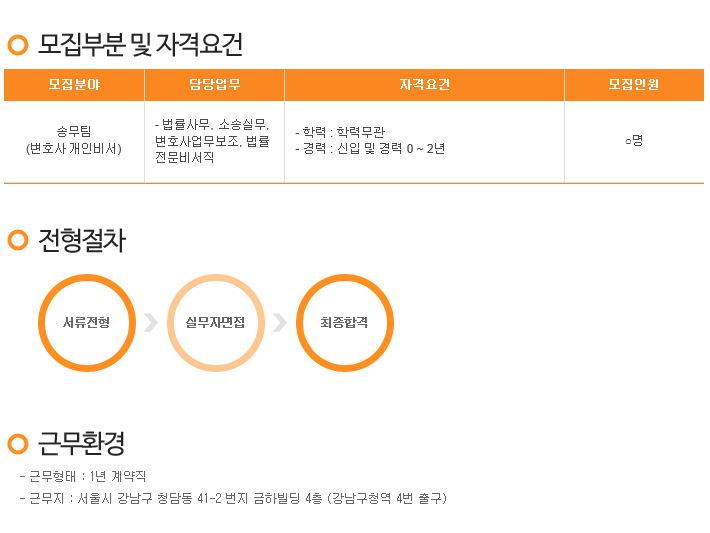 모집부분 및 자격요건

| 모집분야 | 담당업무 | 자격요건 | 모집인원 |
|---|---|---|---|
| 송무팀 (변호사 개인비서) | - 법률사무, 소송실무, 변호사업무보조, 법률 전문비서직 | - 학력 : 학력무관 - 경력 : 신입 및 경력 0 ~ 2년 | ○명 |

전형절차

서류전형

실무자면접

최종합격

근무환경

- 근무형태 : 1년 계약직
- 근무지 : 서울시 강남구 청담동 41-2 번지 금하빌딩 4층 (강남구청역 4번 출구)