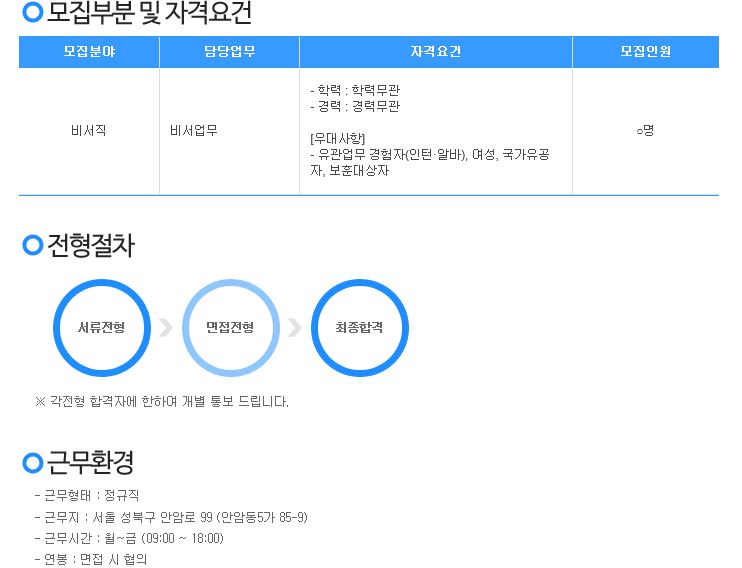 모집부분 및 자격요건

| 모집분야 | 담당업무 | 자격요건 | 모집인원 |
|---|---|---|---|
| 비서직 | 비서업무 | - 학력 : 학력무관 - 경력 : 경력무관 [우대사항] - 유관업무 경험자(인턴·알바), 여성, 국가유공자, 보훈대상자 | ○명 |

전형절차

서류전형

면접전형

최종합격

※ 각전형 합격자에 한하여 개별 통보 드립니다.

근무환경

- 근무형태 : 정규직
- 근무지 : 서울 성북구 안암로 99 (안암동5가 85-9)
- 근무시간 : 월~금 (09:00 ~ 18:00)
- 연봉 : 면접 시 협의